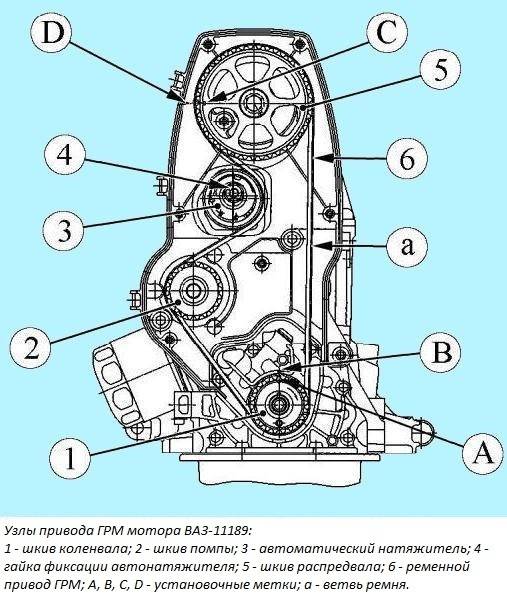 D
C
5
4
6
3
a
2
B
1
A

Узлы привода ГРМ мотора ВАЗ-11189:
1 - шкив коленвала; 2 - шкив помпы; 3 - автоматический натяжитель; 4 - гайка фиксации автонатяжителя; 5 - шкив распредвала; 6 - ременной привод ГРМ; A, B, C, D - установочные метки; a - ветвь ремня.